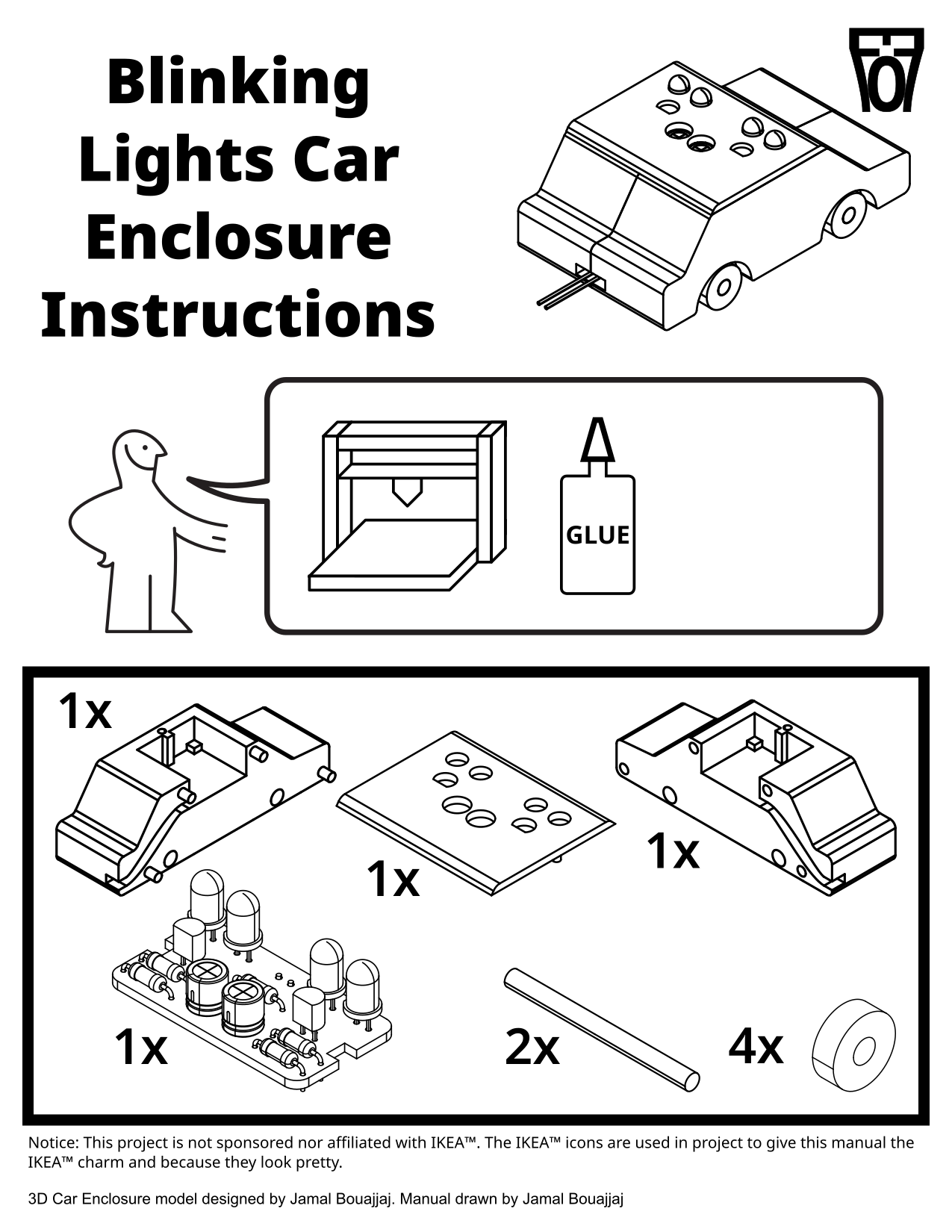 Blinking Lights Car Enclosure Instructions

GLUE

1x

1x

1x

1x

2x

4x

Notice: This project is not sponsored nor affiliated with IKEA™. The IKEA™ icons are used in project to give this manual the IKEA™ charm and because they look pretty.

3D Car Enclosure model designed by Jamal Bouajjaj. Manual drawn by Jamal Bouajjaj